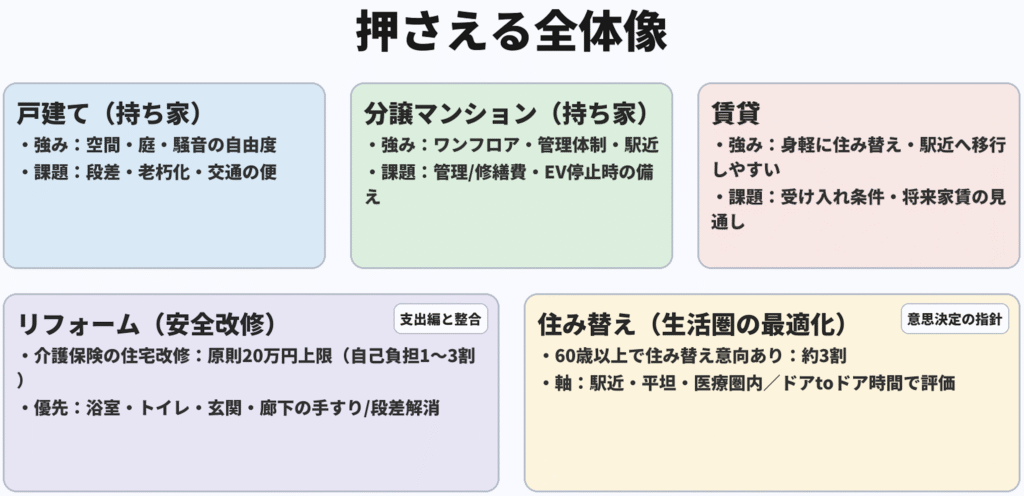 押さえる全体像

戸建て（持ち家）

• 強み：空間・庭・騒音の自由度

• 課題：段差・老朽化・交通の便

分譲マンション（持ち家）

• 強み：ワンフロア・管理体制・駅近

• 課題：管理/修繕費・EV停止時の備え

賃貸

• 強み：身軽に住み替え・駅近へ移行しやすい

• 課題：受け入れ条件・将来家賃の見通し

リフォーム（安全改修）

支出編と整合

• 介護保険の住宅改修：原則20万円上限（自己負担1〜3割）

• 優先：浴室・トイレ・玄関・廊下の手すり/段差解消

住み替え（生活圏の最適化）

意思決定の指針

• 60歳以上で住み替え意向あり：約3割

• 軸：駅近・平坦・医療圏内／ドアtoドア時間で評価